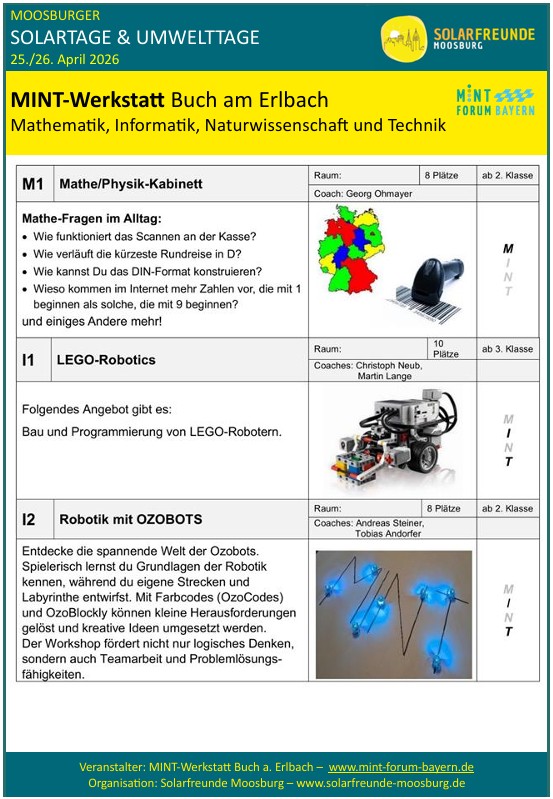 MOOSBURGER
SOLARTAGE & UMWELTTAGE
25./26. April 2026

SOLARFREUNDE
MOOSBURG

MINT-Werkstatt Buch am Erlbach
Mathematik, Informatik, Naturwissenschaft und Technik

MINT
FORUM BAYERN

| M1 | Mathe/Physik-Kabinett | Raum: | 8 Plätze | ab 2. Klasse |
|---|---|---|---|---|
| | | Coach: Georg Ohmayer | | |

Mathe-Fragen im Alltag:
• Wie funktioniert das Scannen an der Kasse?
• Wie verläuft die kürzeste Rundreise in D?
• Wie kannst Du das DIN-Format konstruieren?
• Wieso kommen im Internet mehr Zahlen vor, die mit 1 beginnen als solche, die mit 9 beginnen?
und einiges Andere mehr!

M
I
N
T

| I1 | LEGO-Robotics | Raum: | 10 Plätze | ab 3. Klasse |
|---|---|---|---|---|
| | | Coaches: Christoph Neub, Martin Lange | | |

Folgendes Angebot gibt es:
Bau und Programmierung von LEGO-Robotern.

M
I
N
T

| I2 | Robotik mit OZOBOTS | Raum: | 8 Plätze | ab 2. Klasse |
|---|---|---|---|---|
| | | Coaches: Andreas Steiner, Tobias Andorfer | | |

Entdecke die spannende Welt der Ozobots. Spielerisch lernst du Grundlagen der Robotik kennen, während du eigene Strecken und Labyrinthe entwirfst. Mit Farbcodes (OzoCodes) und OzoBlockly können kleine Herausforderungen gelöst und kreative Ideen umgesetzt werden. Der Workshop fördert nicht nur logisches Denken, sondern auch Teamarbeit und Problemlösungsfähigkeiten.

M
I
N
T

Veranstalter: MINT-Werkstatt Buch a. Erlbach – www.mint-forum-bayern.de
Organisation: Solarfreunde Moosburg – www.solarfreunde-moosburg.de